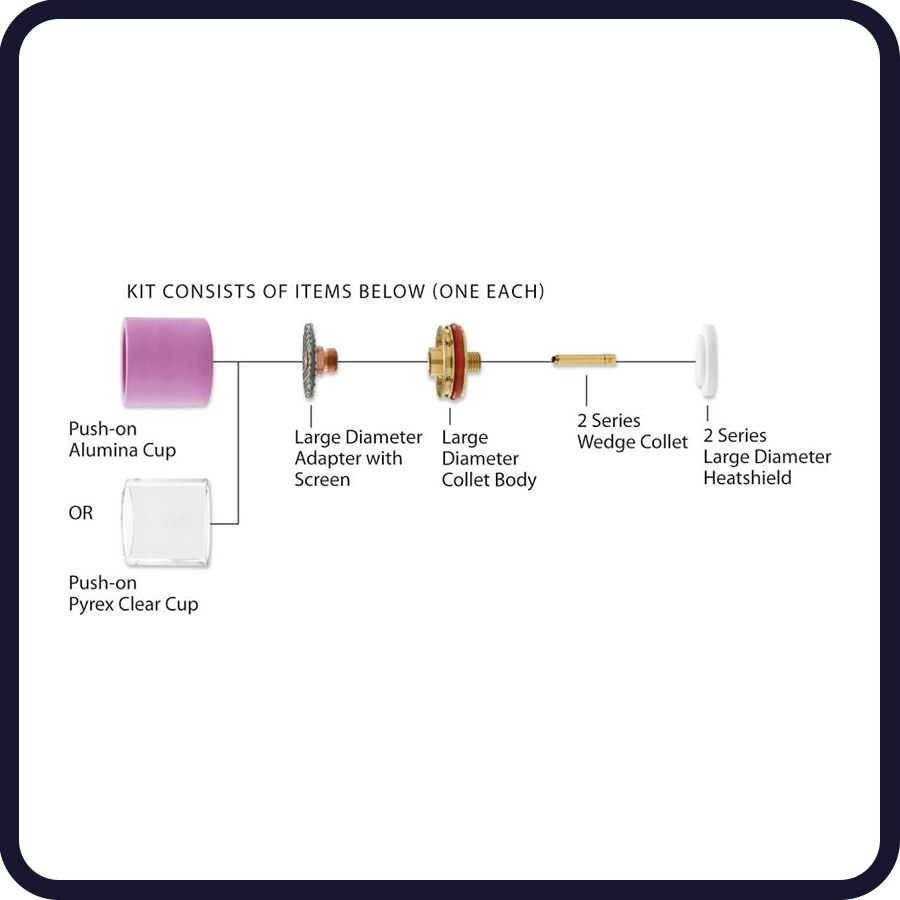 KIT CONSISTS OF ITEMS BELOW (ONE EACH)

Push-on Alumina Cup

OR

Push-on Pyrex Clear Cup

Large Diameter Adapter with Screen

Large Diameter Collet Body

2 Series Wedge Collet

2 Series Large Diameter Heatshield